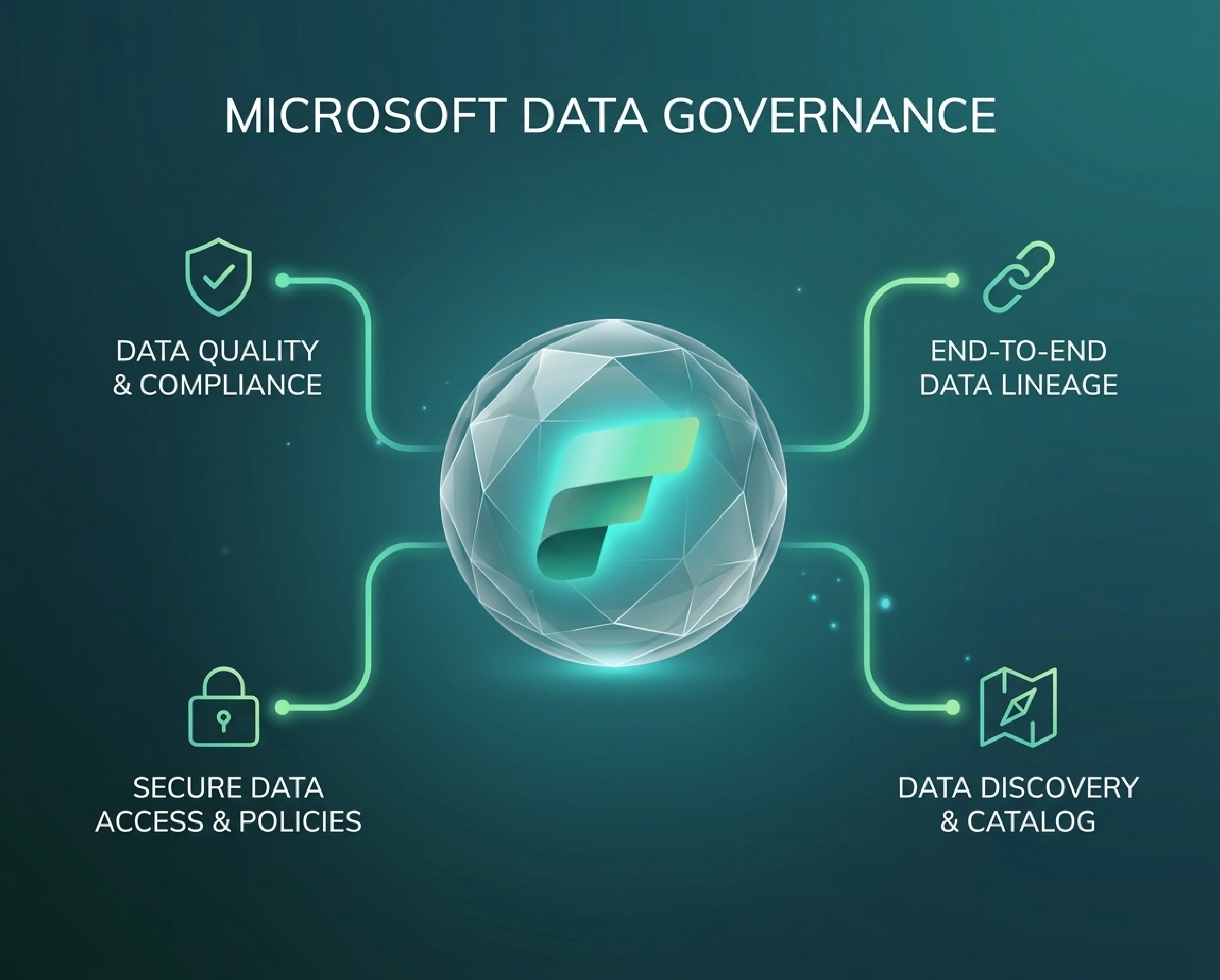 MICROSOFT DATA GOVERNANCE

DATA QUALITY & COMPLIANCE

END-TO-END DATA LINEAGE

SECURE DATA ACCESS & POLICIES

DATA DISCOVERY & CATALOG