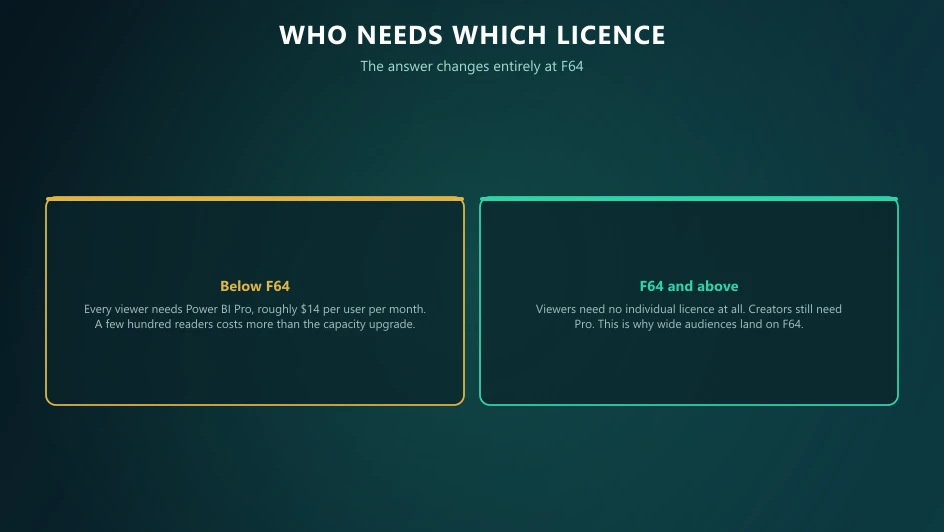 WHO NEEDS WHICH LICENCE

The answer changes entirely at F64

Below F64

Every viewer needs Power BI Pro, roughly $14 per user per month. A few hundred readers costs more than the capacity upgrade.

F64 and above

Viewers need no individual licence at all. Creators still need Pro. This is why wide audiences land on F64.