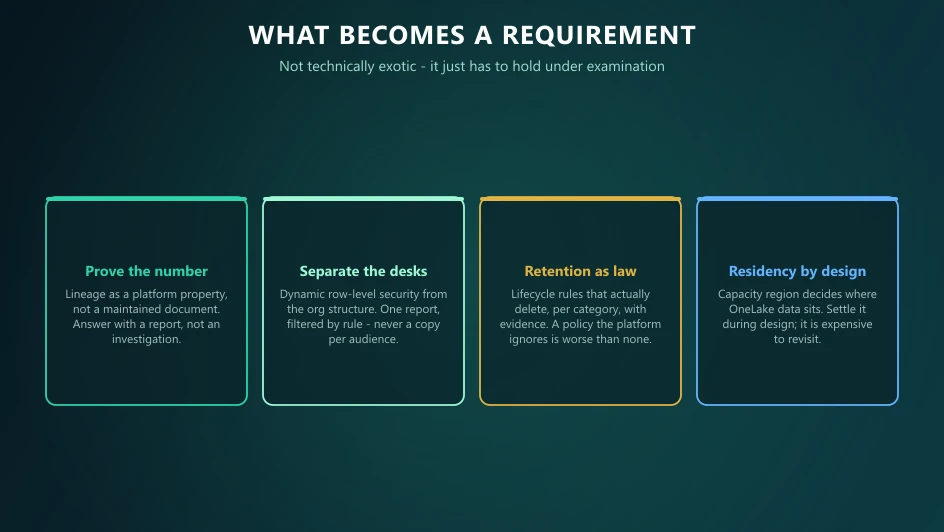 WHAT BECOMES A REQUIREMENT

Not technically exotic - it just has to hold under examination

Prove the number

Lineage as a platform property, not a maintained document. Answer with a report, not an investigation.

Separate the desks

Dynamic row-level security from the org structure. One report, filtered by rule - never a copy per audience.

Retention as law

Lifecycle rules that actually delete, per category, with evidence. A policy the platform ignores is worse than none.

Residency by design

Capacity region decides where OneLake data sits. Settle it during design; it is expensive to revisit.