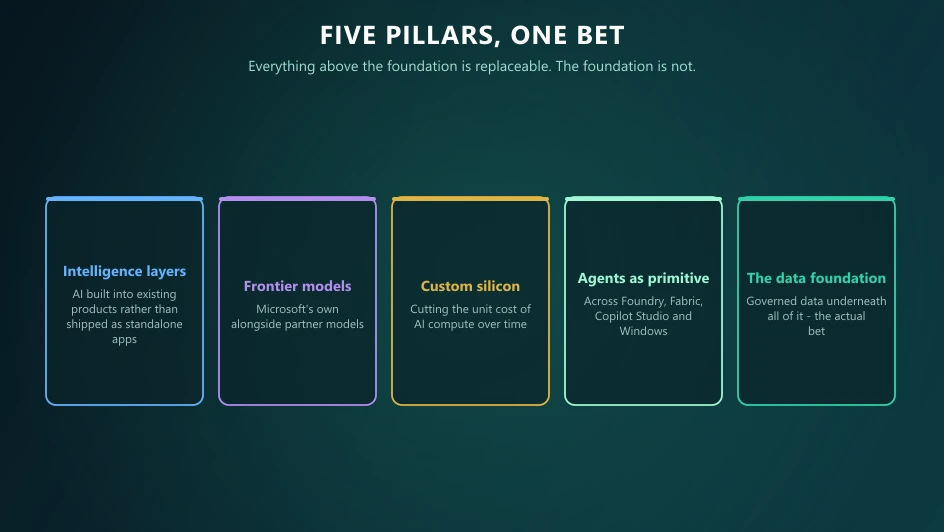 FIVE PILLARS, ONE BET

Everything above the foundation is replaceable. The foundation is not.

Intelligence layers

AI built into existing products rather than shipped as standalone apps

Frontier models

Microsoft's own alongside partner models

Custom silicon

Cutting the unit cost of AI compute over time

Agents as primitive

Across Foundry, Fabric, Copilot Studio and Windows

The data foundation

Governed data underneath all of it - the actual bet